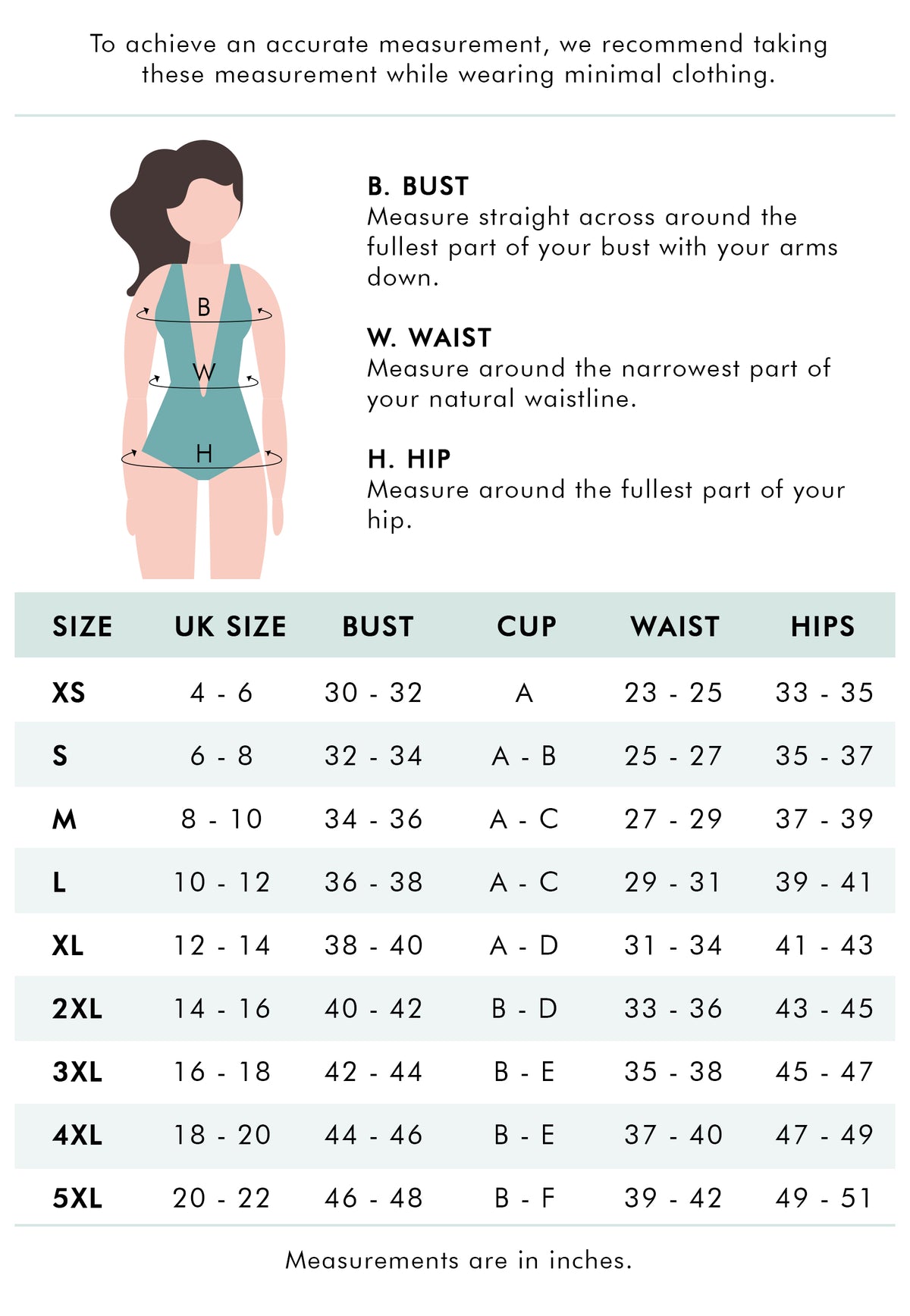 To achieve an accurate measurement, we recommend taking these measurement while wearing minimal clothing.

B

W

H

B. BUST
Measure straight across around the fullest part of your bust with your arms down.

W. WAIST
Measure around the narrowest part of your natural waistline.

H. HIP
Measure around the fullest part of your hip.

| SIZE | UK SIZE | BUST | CUP | WAIST | HIPS |
|---|---|---|---|---|---|
| XS | 4 - 6 | 30 - 32 | A | 23 - 25 | 33 - 35 |
| S | 6 - 8 | 32 - 34 | A - B | 25 - 27 | 35 - 37 |
| M | 8 - 10 | 34 - 36 | A - C | 27 - 29 | 37 - 39 |
| L | 10 - 12 | 36 - 38 | A - C | 29 - 31 | 39 - 41 |
| XL | 12 - 14 | 38 - 40 | A - D | 31 - 34 | 41 - 43 |
| 2XL | 14 - 16 | 40 - 42 | B - D | 33 - 36 | 43 - 45 |
| 3XL | 16 - 18 | 42 - 44 | B - E | 35 - 38 | 45 - 47 |
| 4XL | 18 - 20 | 44 - 46 | B - E | 37 - 40 | 47 - 49 |
| 5XL | 20 - 22 | 46 - 48 | B - F | 39 - 42 | 49 - 51 |

Measurements are in inches.