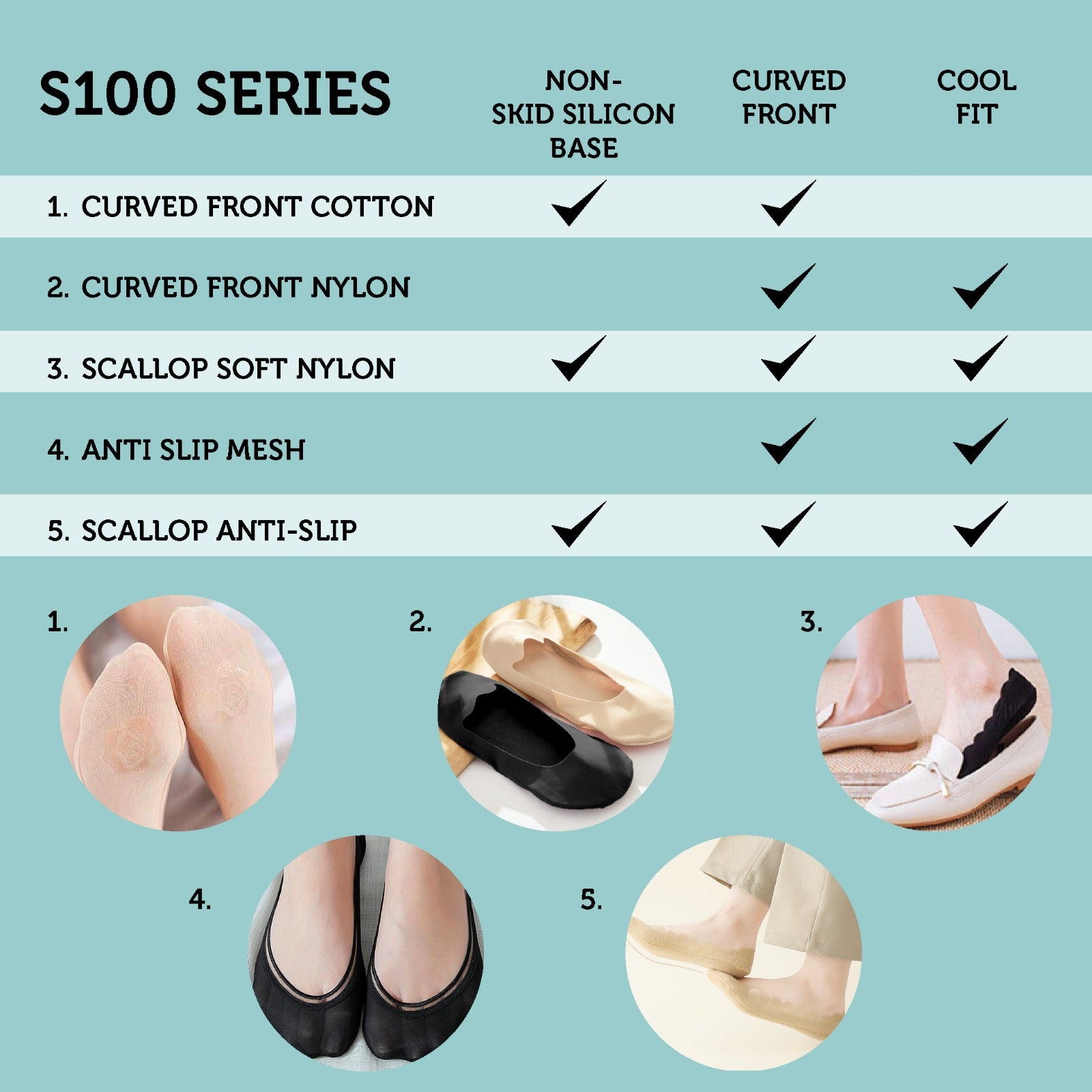 | S100 SERIES | NON-SKID SILICON BASE | CURVED FRONT | COOL FIT |
|---|---|---|---|
| 1. CURVED FRONT COTTON | ✓ | ✓ | |
| 2. CURVED FRONT NYLON | | ✓ | ✓ |
| 3. SCALLOP SOFT NYLON | ✓ | ✓ | ✓ |
| 4. ANTI SLIP MESH | | ✓ | ✓ |
| 5. SCALLOP ANTI-SLIP | ✓ | ✓ | ✓ |

1.

2.

3.

4.

5.