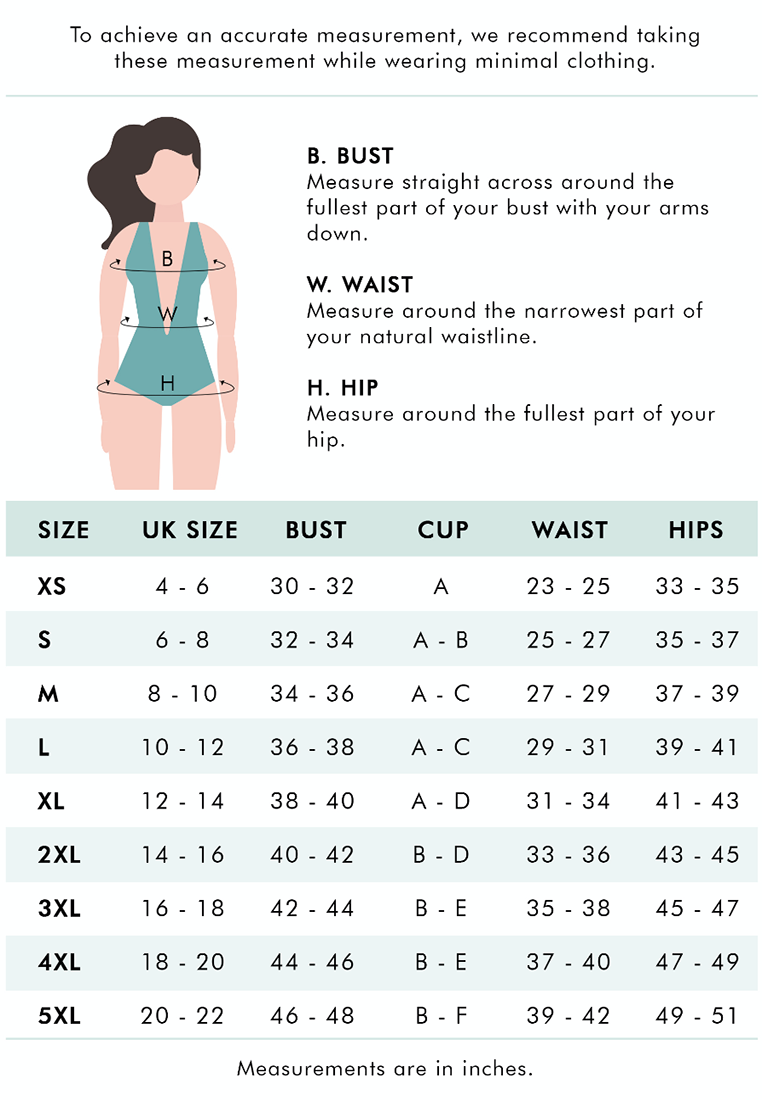 To achieve an accurate measurement, we recommend taking these measurement while wearing minimal clothing.

B
W
H

B. BUST
Measure straight across around the fullest part of your bust with your arms down.

W. WAIST
Measure around the narrowest part of your natural waistline.

H. HIP
Measure around the fullest part of your hip.

| SIZE | UK SIZE | BUST | CUP | WAIST | HIPS |
|---|---|---|---|---|---|
| XS | 4 - 6 | 30 - 32 | A | 23 - 25 | 33 - 35 |
| S | 6 - 8 | 32 - 34 | A - B | 25 - 27 | 35 - 37 |
| M | 8 - 10 | 34 - 36 | A - C | 27 - 29 | 37 - 39 |
| L | 10 - 12 | 36 - 38 | A - C | 29 - 31 | 39 - 41 |
| XL | 12 - 14 | 38 - 40 | A - D | 31 - 34 | 41 - 43 |
| 2XL | 14 - 16 | 40 - 42 | B - D | 33 - 36 | 43 - 45 |
| 3XL | 16 - 18 | 42 - 44 | B - E | 35 - 38 | 45 - 47 |
| 4XL | 18 - 20 | 44 - 46 | B - E | 37 - 40 | 47 - 49 |
| 5XL | 20 - 22 | 46 - 48 | B - F | 39 - 42 | 49 - 51 |

Measurements are in inches.