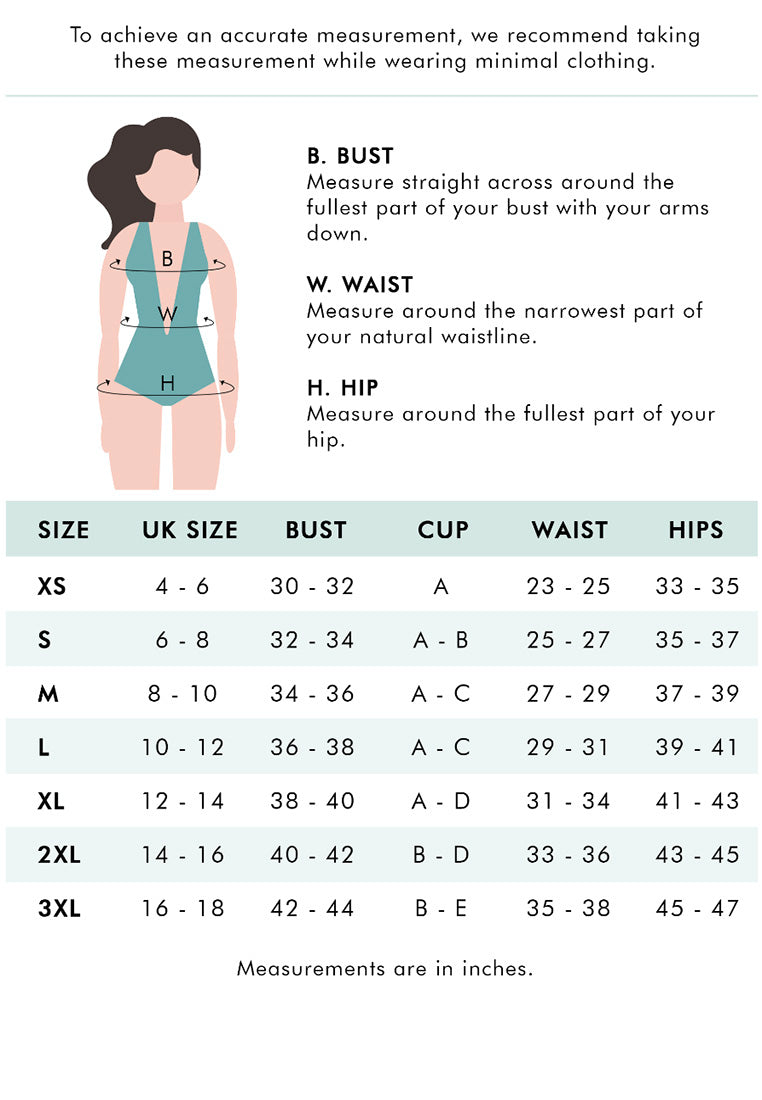 To achieve an accurate measurement, we recommend taking these measurement while wearing minimal clothing.

B

W

H

B. BUST
Measure straight across around the fullest part of your bust with your arms down.

W. WAIST
Measure around the narrowest part of your natural waistline.

H. HIP
Measure around the fullest part of your hip.

| SIZE | UK SIZE | BUST | CUP | WAIST | HIPS |
|---|---|---|---|---|---|
| XS | 4 - 6 | 30 - 32 | A | 23 - 25 | 33 - 35 |
| S | 6 - 8 | 32 - 34 | A - B | 25 - 27 | 35 - 37 |
| M | 8 - 10 | 34 - 36 | A - C | 27 - 29 | 37 - 39 |
| L | 10 - 12 | 36 - 38 | A - C | 29 - 31 | 39 - 41 |
| XL | 12 - 14 | 38 - 40 | A - D | 31 - 34 | 41 - 43 |
| 2XL | 14 - 16 | 40 - 42 | B - D | 33 - 36 | 43 - 45 |
| 3XL | 16 - 18 | 42 - 44 | B - E | 35 - 38 | 45 - 47 |

Measurements are in inches.